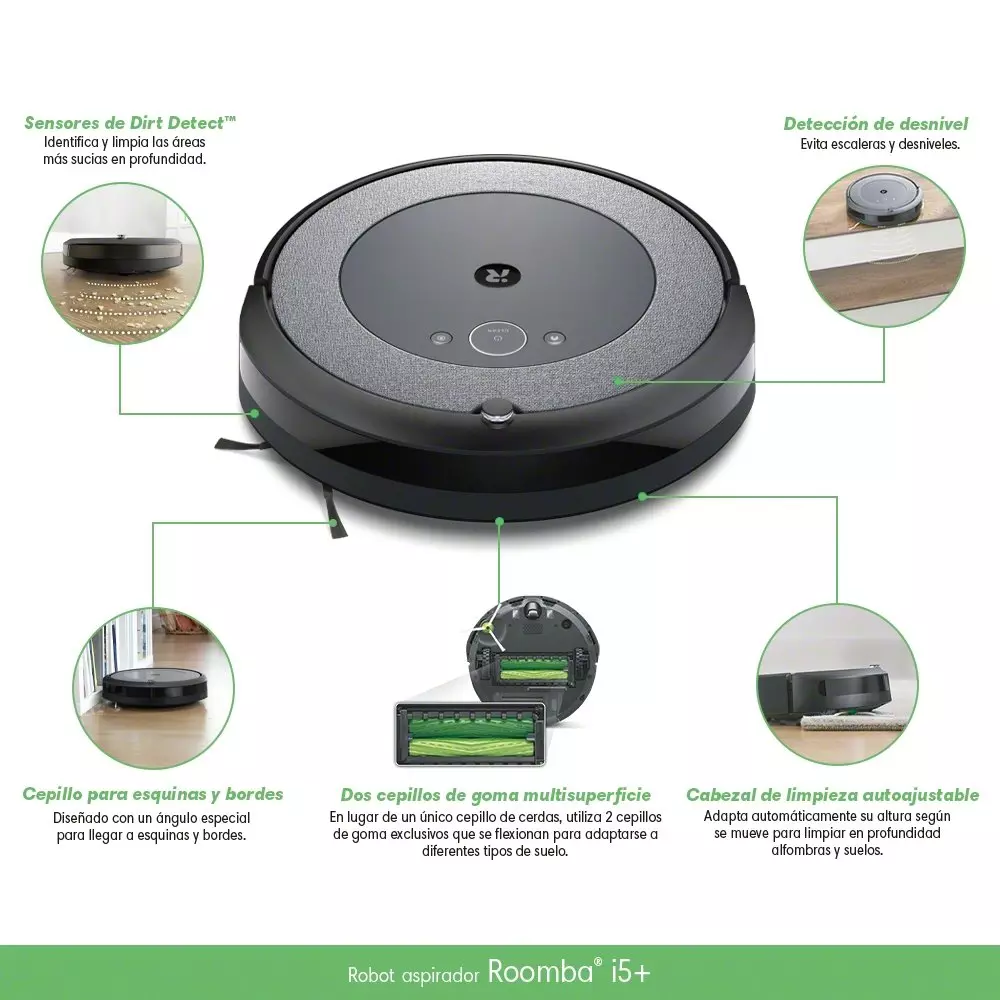 Sensores de Dirt Detect™
Identifica y limpia las áreas más sucias en profundidad.

Detección de desnivel
Evita escaleras y desniveles.

Cepillo para esquinas y bordes
Diseñado con un ángulo especial para llegar a esquinas y bordes.

Dos cepillos de goma multisuperficie
En lugar de un único cepillo de cerdas, utiliza 2 cepillos de goma exclusivos que se flexionan para adaptarse a diferentes tipos de suelo.

Cabezal de limpieza autoajustable
Adapta automáticamente su altura según se mueve para limpiar en profundidad alfombras y suelos.

Robot aspirador Roomba® i5+